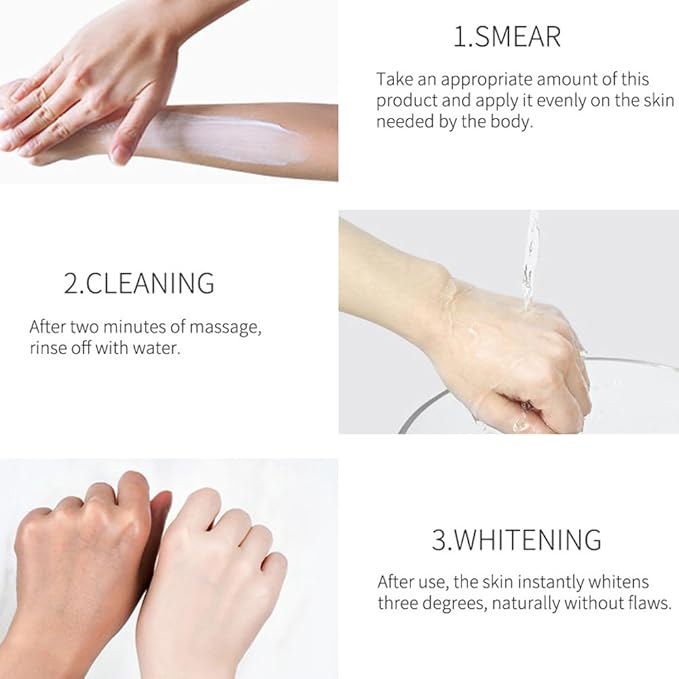 1.SMEAR

Take an appropriate amount of this product and apply it evenly on the skin needed by the body.

2.CLEANING

After two minutes of massage, rinse off with water.

3.WHITENING

After use, the skin instantly whitens three degrees, naturally without flaws.