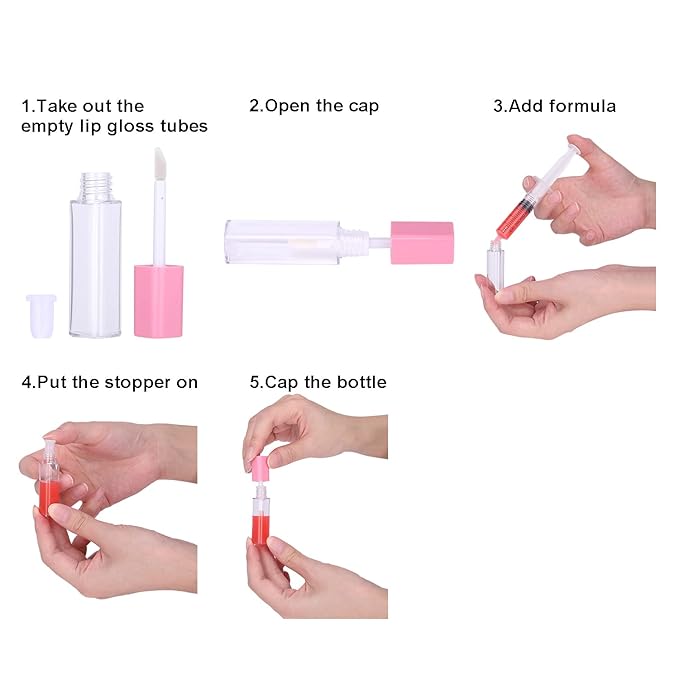 1.Take out the empty lip gloss tubes

2.Open the cap

3.Add formula

4.Put the stopper on

5.Cap the bottle