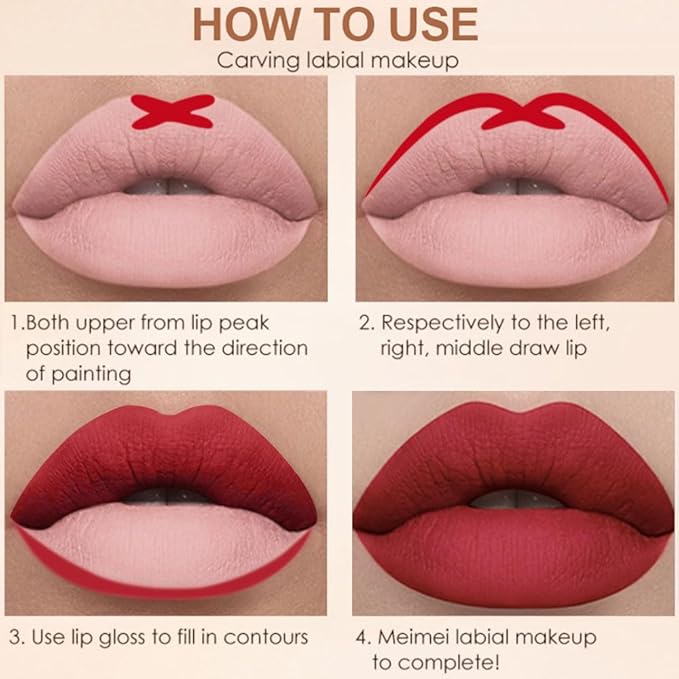 HOW TO USE
Carving labial makeup

1.Both upper from lip peak position toward the direction of painting

2. Respectively to the left, right, middle draw lip

3. Use lip gloss to fill in contours

4. Meimei labial makeup to complete!