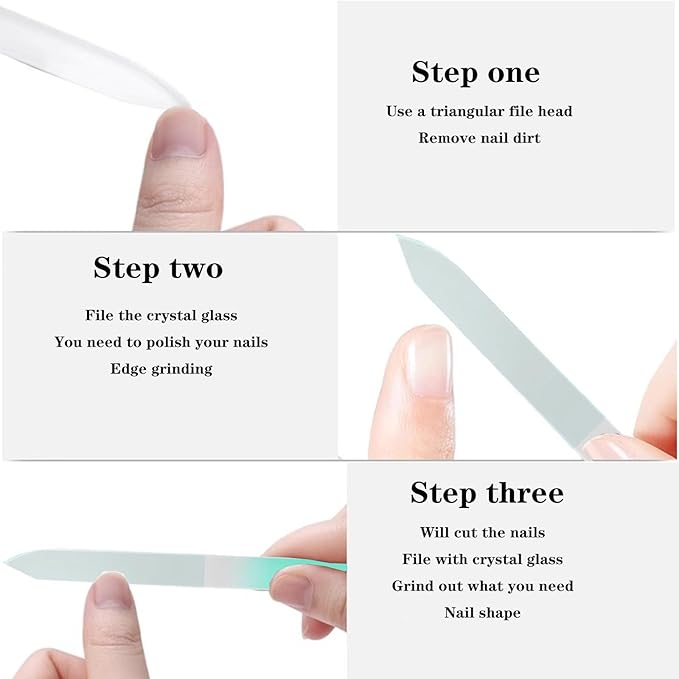 Step one

Use a triangular file head

Remove nail dirt

Step two

File the crystal glass

You need to polish your nails

Edge grinding

Step three

Will cut the nails

File with crystal glass

Grind out what you need

Nail shape