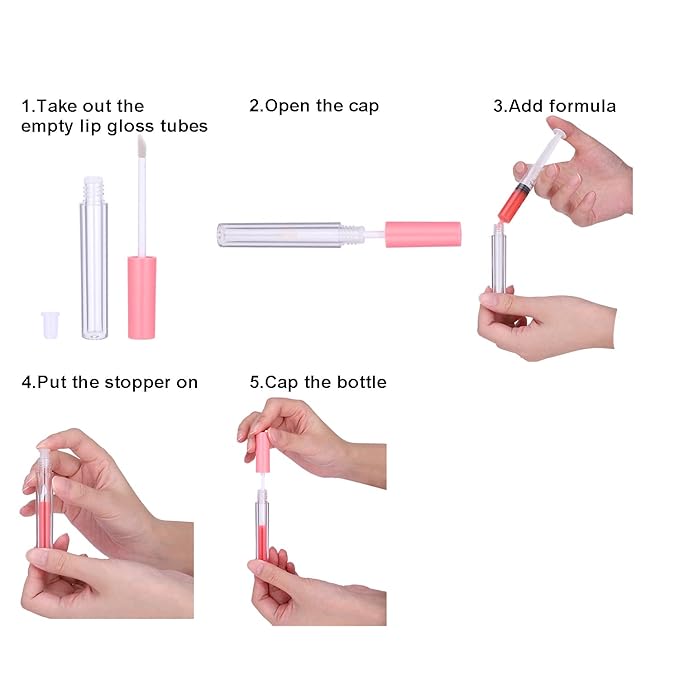 1.Take out the empty lip gloss tubes

2.Open the cap

3.Add formula

4.Put the stopper on

5.Cap the bottle