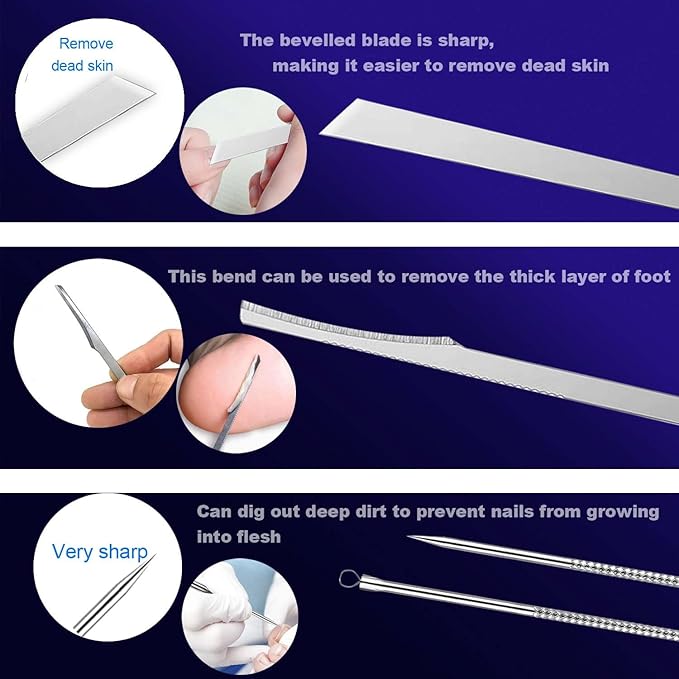 Remove dead skin

The bevelled blade is sharp, making it easier to remove dead skin

This bend can be used to remove the thick layer of foot

Very sharp

Can dig out deep dirt to prevent nails from growing into flesh