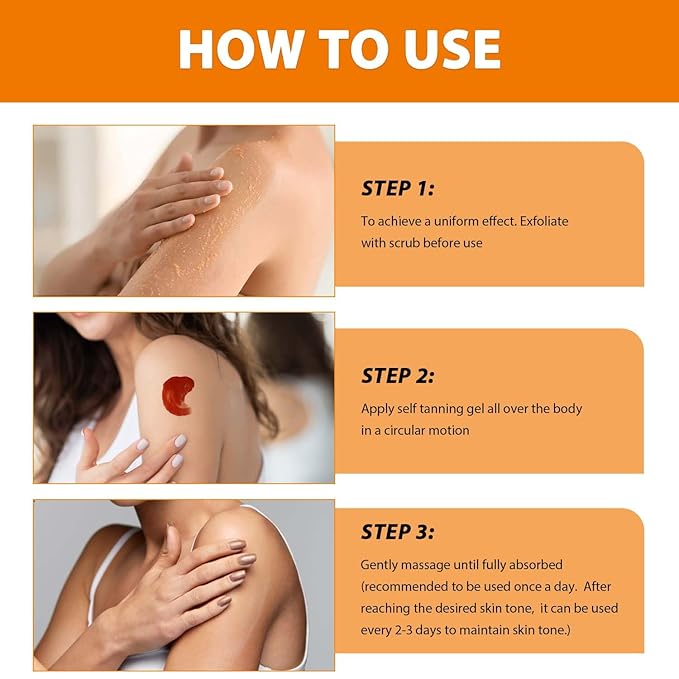 HOW TO USE

STEP 1:

To achieve a uniform effect. Exfoliate with scrub before use

STEP 2:

Apply self tanning gel all over the body in a circular motion

STEP 3:

Gently massage until fully absorbed (recommended to be used once a day. After reaching the desired skin tone, it can be used every 2-3 days to maintain skin tone.)