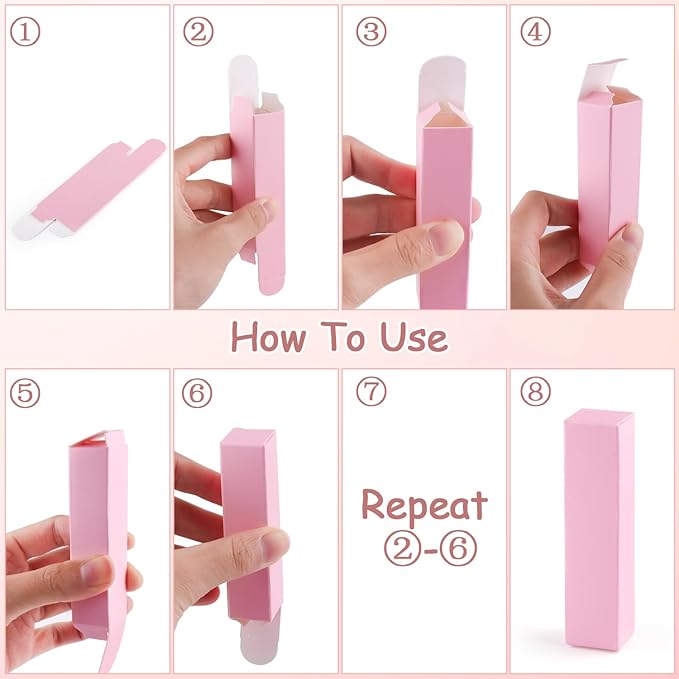 ①

②

③

④

How To Use

⑤

⑥

⑦

Repeat ②-⑥

⑧