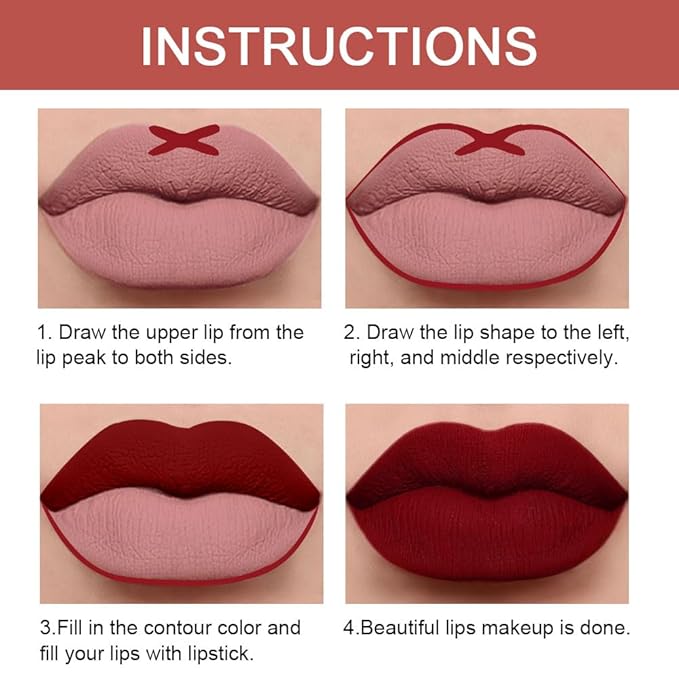 INSTRUCTIONS

1. Draw the upper lip from the lip peak to both sides.

2. Draw the lip shape to the left, right, and middle respectively.

3.Fill in the contour color and fill your lips with lipstick.

4.Beautiful lips makeup is done.