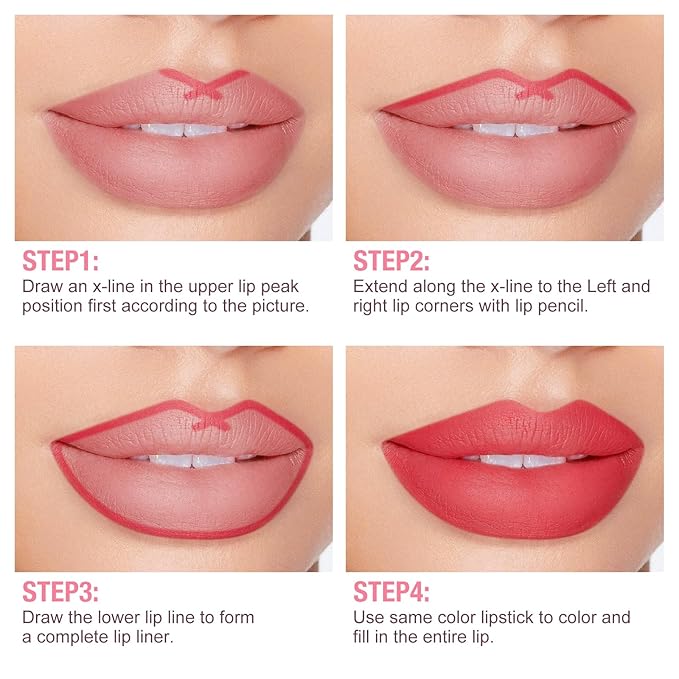 STEP1:
Draw an x-line in the upper lip peak position first according to the picture.

STEP2:
Extend along the x-line to the Left and right lip corners with lip pencil.

STEP3:
Draw the lower lip line to form a complete lip liner.

STEP4:
Use same color lipstick to color and fill in the entire lip.