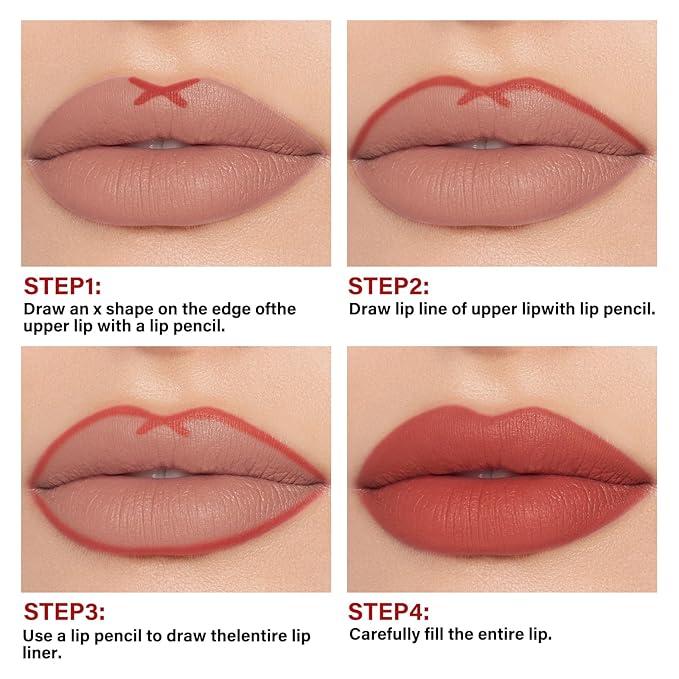 STEP1:
Draw an x shape on the edge ofthe upper lip with a lip pencil.

STEP2:
Draw lip line of upper lipwith lip pencil.

STEP3:
Use a lip pencil to draw thelentire lip liner.

STEP4:
Carefully fill the entire lip.