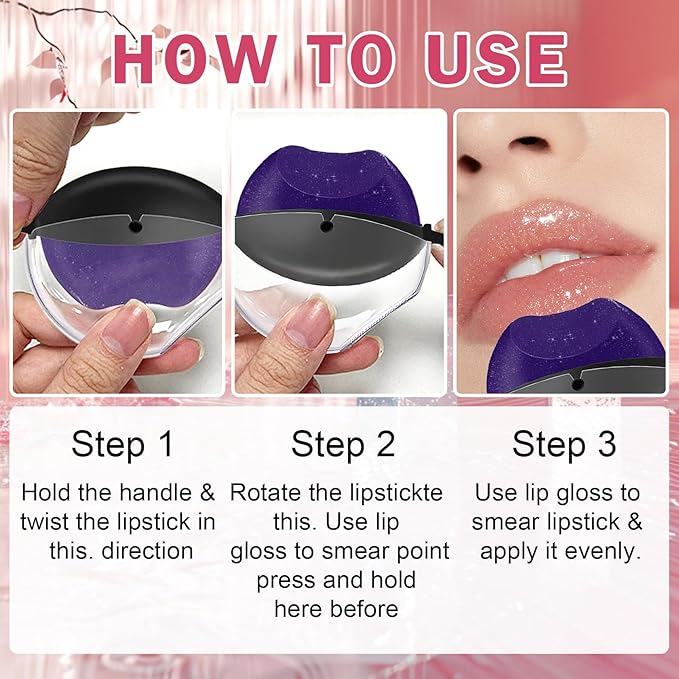 HOW TO USE

Step 1

Hold the handle & twist the lipstick in this. direction

Step 2

Rotate the lipstickte this. Use lip gloss to smear point press and hold here before

Step 3

Use lip gloss to smear lipstick & apply it evenly.