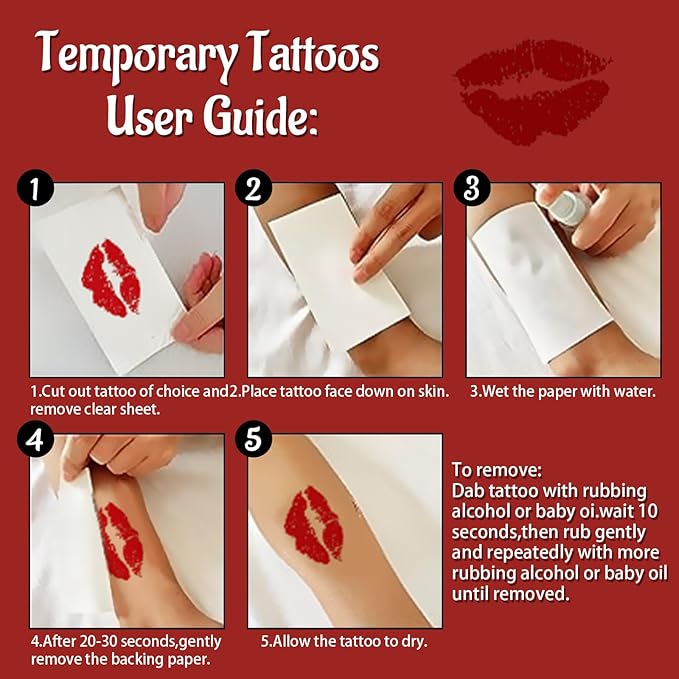 Temporary Tattoos User Guide:

1

2

3

1.Cut out tattoo of choice and remove clear sheet.

2.Place tattoo face down on skin.

3.Wet the paper with water.

4

5

4.After 20-30 seconds,gently remove the backing paper.

5.Allow the tattoo to dry.

To remove:
Dab tattoo with rubbing alcohol or baby oi.wait 10 seconds,then rub gently and repeatedly with more rubbing alcohol or baby oil until removed.