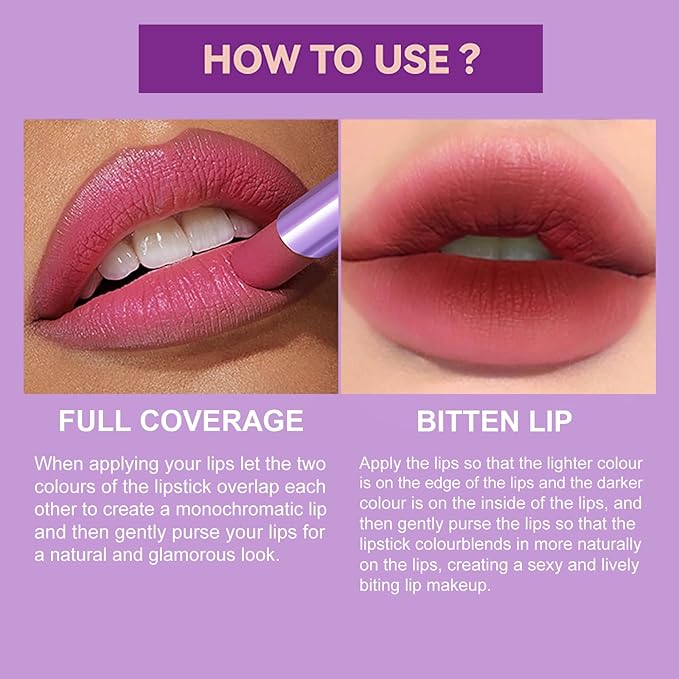 HOW TO USE ?

FULL COVERAGE

When applying your lips let the two colours of the lipstick overlap each other to create a monochromatic lip and then gently purse your lips for a natural and glamorous look.

BITTEN LIP

Apply the lips so that the lighter colour is on the edge of the lips and the darker colour is on the inside of the lips, and then gently purse the lips so that the lipstick colourblends in more naturally on the lips, creating a sexy and lively biting lip makeup.