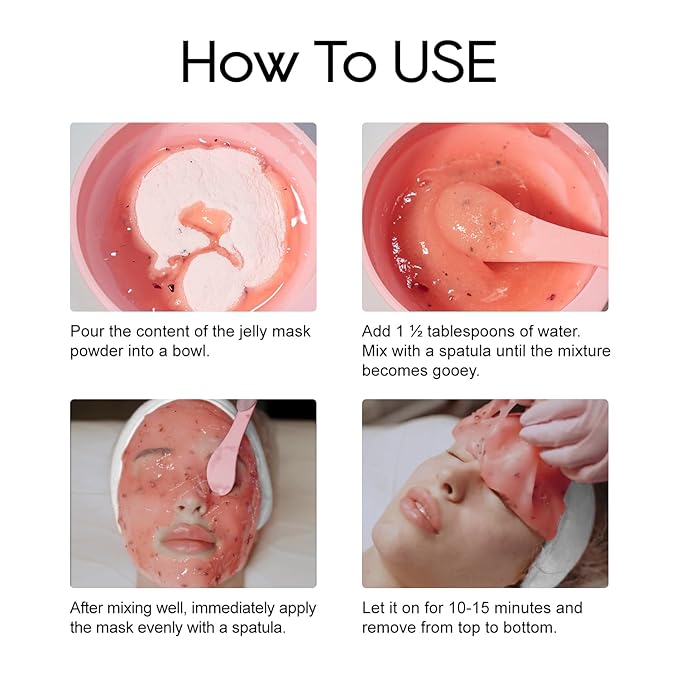 How To USE

Pour the content of the jelly mask powder into a bowl.

Add 1 ½ tablespoons of water. Mix with a spatula until the mixture becomes gooey.

After mixing well, immediately apply the mask evenly with a spatula.

Let it on for 10-15 minutes and remove from top to bottom.