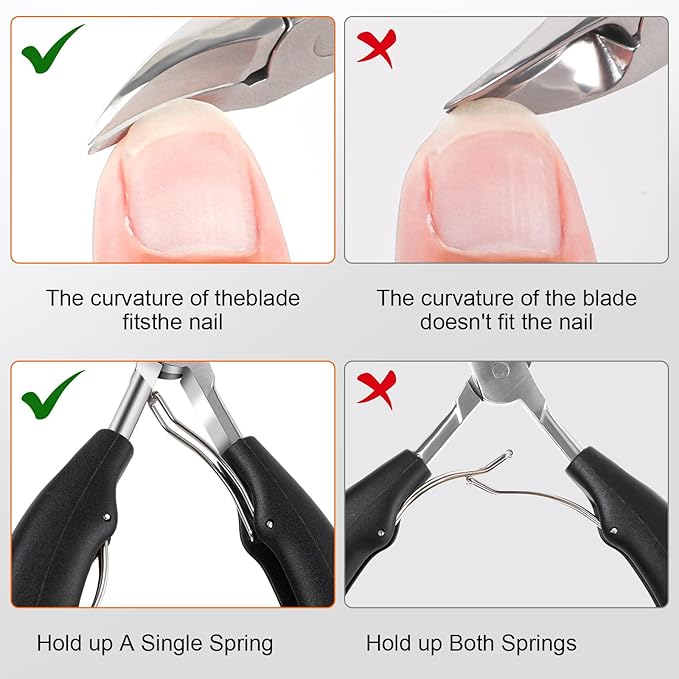 The curvature of theblade fitsthe nail

The curvature of the blade doesn't fit the nail

Hold up A Single Spring

Hold up Both Springs