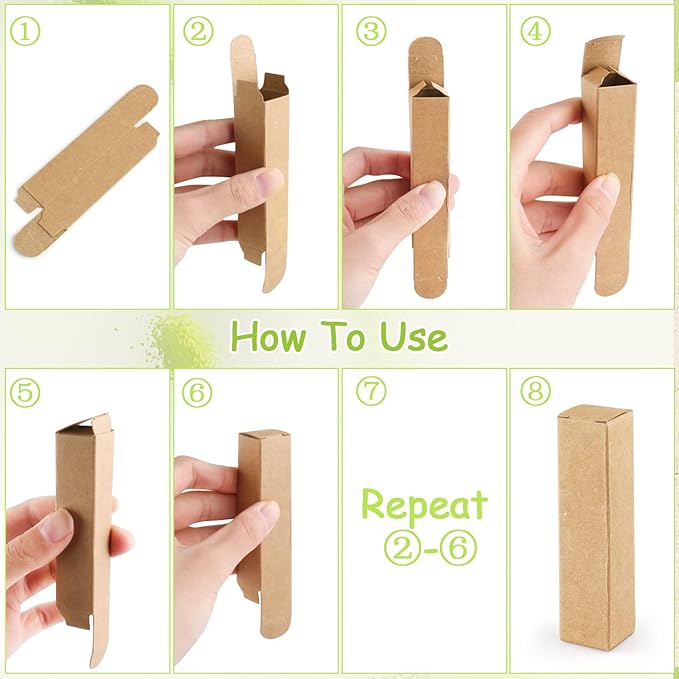 ①

②

③

④

How To Use

⑤

⑥

⑦

Repeat ②-⑥

⑧