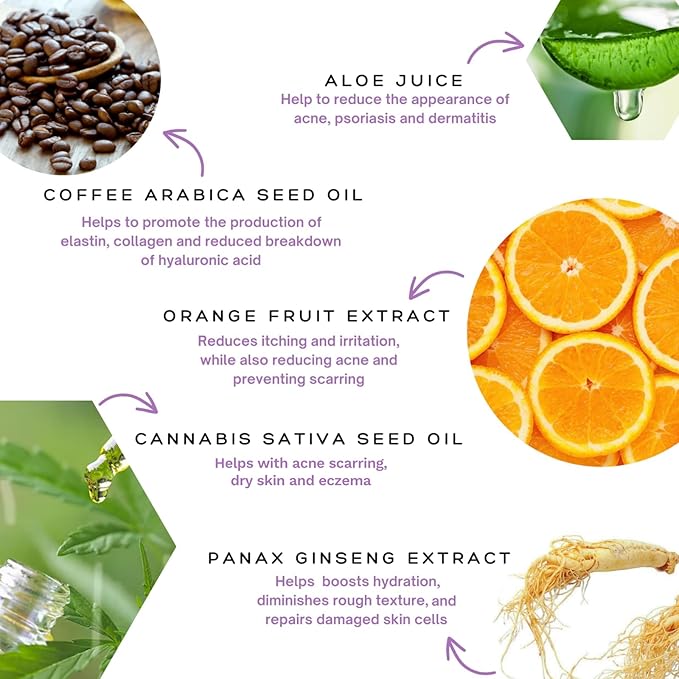 ALOE JUICE
Help to reduce the appearance of acne, psoriasis and dermatitis

COFFEE ARABICA SEED OIL
Helps to promote the production of elastin, collagen and reduced breakdown of hyaluronic acid

ORANGE FRUIT EXTRACT
Reduces itching and irritation, while also reducing acne and preventing scarring

CANNABIS SATIVA SEED OIL
Helps with acne scarring, dry skin and eczema

PANAX GINSENG EXTRACT
Helps boosts hydration, diminishes rough texture, and repairs damaged skin cells