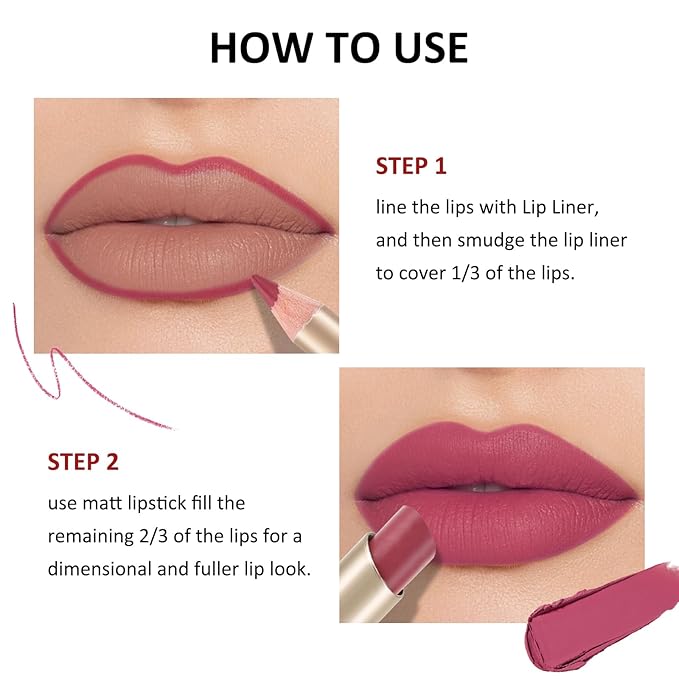 HOW TO USE

STEP 1

line the lips with Lip Liner, and then smudge the lip liner to cover 1/3 of the lips.

STEP 2

use matt lipstick fill the remaining 2/3 of the lips for a dimensional and fuller lip look.