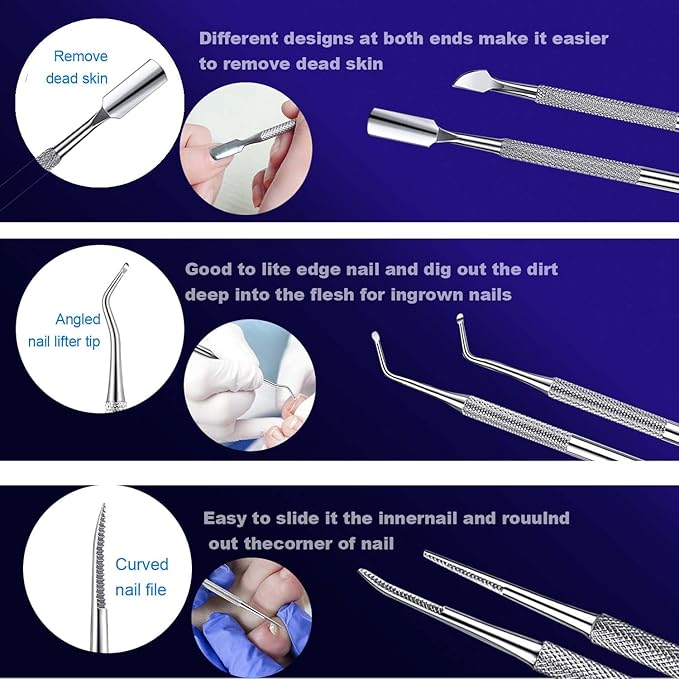 Remove dead skin

Different designs at both ends make it easier to remove dead skin

Angled nail lifter tip

Good to lite edge nail and dig out the dirt deep into the flesh for ingrown nails

Curved nail file

Easy to slide it the innernail and rouulnd out thecorner of nail