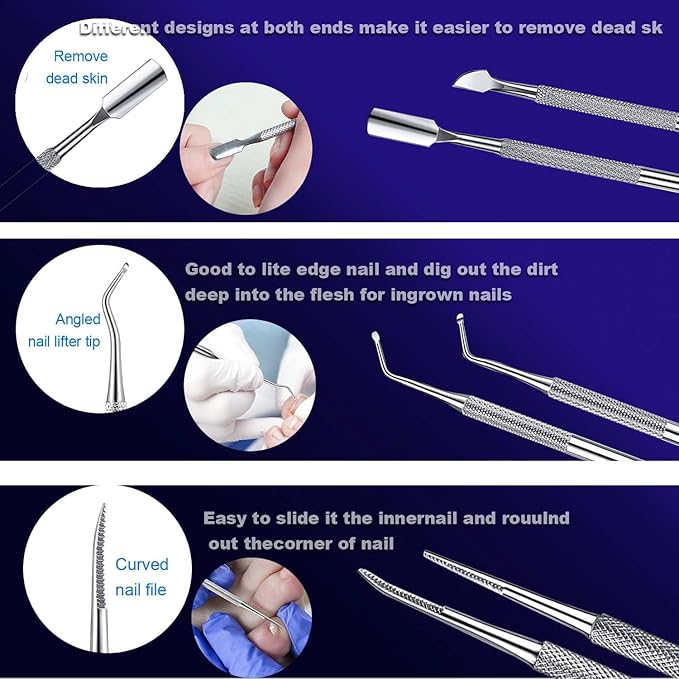 Different designs at both ends make it easier to remove dead sk

Remove dead skin

Good to lite edge nail and dig out the dirt deep into the flesh for ingrown nails

Angled nail lifter tip

Easy to slide it the innernail and rouulnd out thecorner of nail

Curved nail file