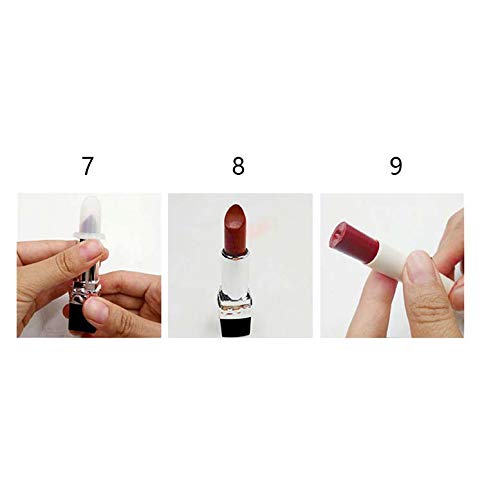 7

8

9