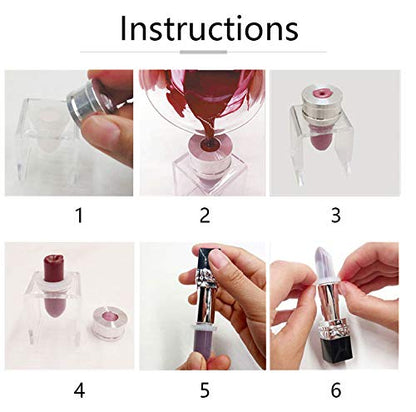 Instructions

1

2

3

4

5

6