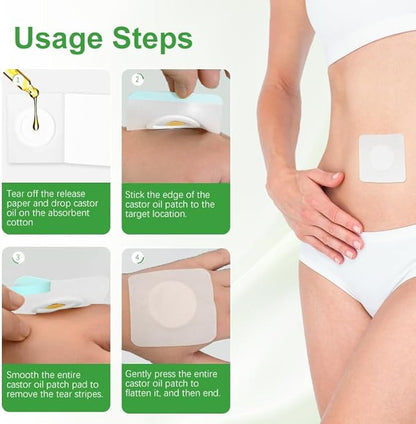 Usage Steps

1

Tear off the release paper and drop castor oil on the absorbent cotton

2

Stick the edge of the castor oil patch to the target location.

3

Smooth the entire castor oil patch pad to remove the tear stripes.

4

Gently press the entire castor oil patch to flatten it, and then end.