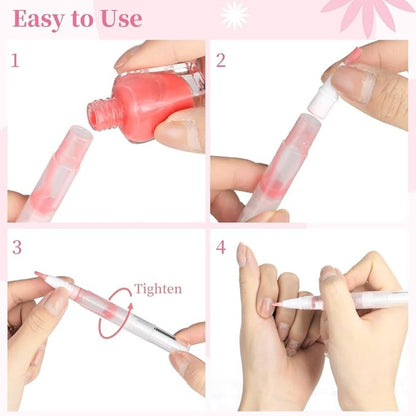 Easy to Use

1

2

3

Tighten

4