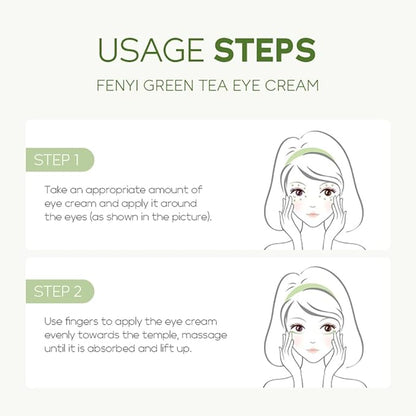 USAGE STEPS

FENYI GREEN TEA EYE CREAM

STEP 1

Take an appropriate amount of eye cream and apply it around the eyes (as shown in the picture).

STEP 2

Use fingers to apply the eye cream evenly towards the temple, massage until it is absorbed and lift up.