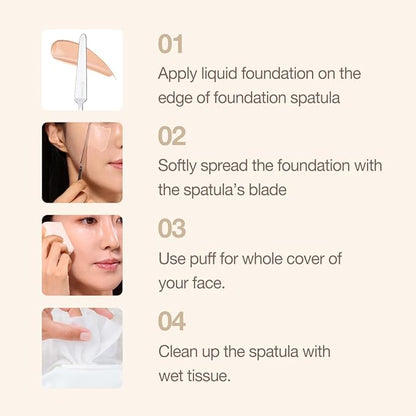 01
Apply liquid foundation on the edge of foundation spatula

02
Softly spread the foundation with the spatula's blade

03
Use puff for whole cover of your face.

04
Clean up the spatula with wet tissue.