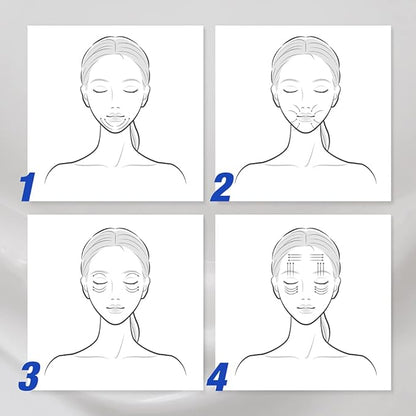 1

2

3

4