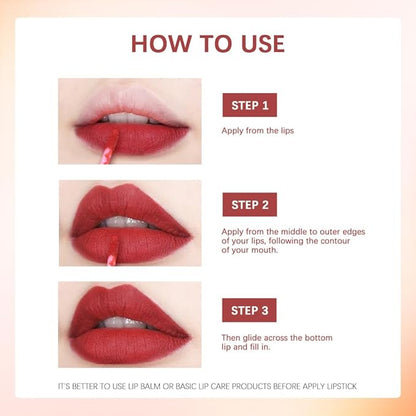 HOW TO USE

STEP 1

Apply from the lips

STEP 2

Apply from the middle to outer edges of your lips, following the contour of your mouth.

STEP 3

Then glide across the bottom lip and fill in.

IT'S BETTER TO USE LIP BALM OR BASIC LIP CARE PRODUCTS BEFORE APPLY LIPSTICK