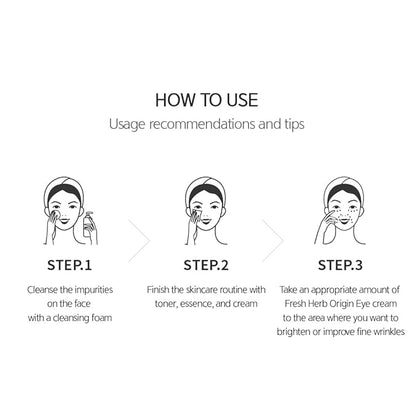 HOW TO USE
Usage recommendations and tips

STEP.1
Cleanse the impurities on the face with a cleansing foam

STEP.2
Finish the skincare routine with toner, essence, and cream

STEP.3
Take an appropriate amount of Fresh Herb Origin Eye cream to the area where you want to brighten or improve fine wrinkles