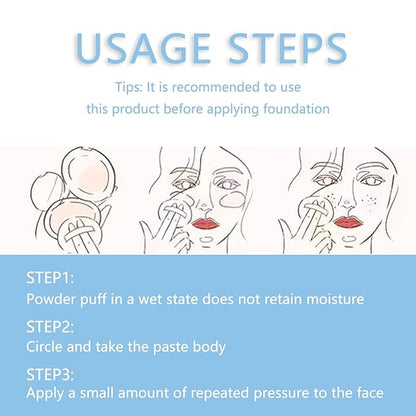 USAGE STEPS

Tips: It is recommended to use this product before applying foundation

STEP1:
Powder puff in a wet state does not retain moisture

STEP2:
Circle and take the paste body

STEP3:
Apply a small amount of repeated pressure to the face