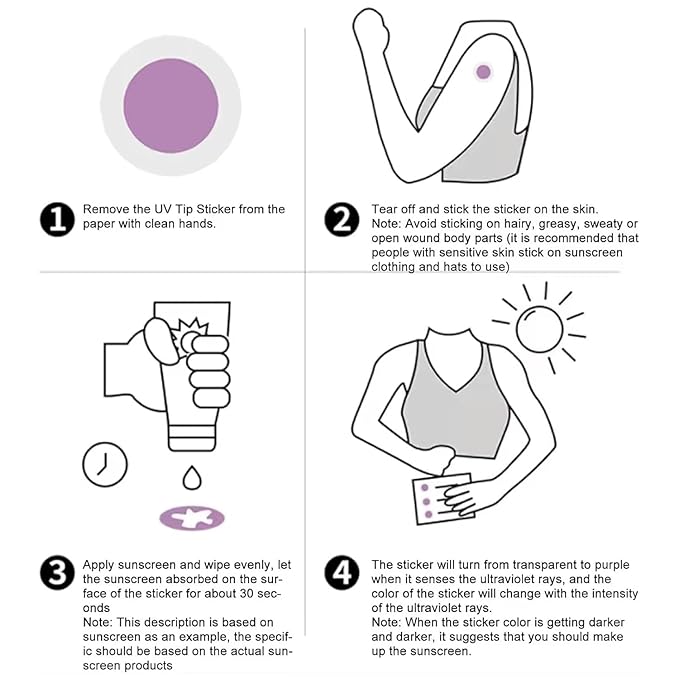 1 Remove the UV Tip Sticker from the paper with clean hands.

2 Tear off and stick the sticker on the skin.
Note: Avoid sticking on hairy, greasy, sweaty or open wound body parts (it is recommended that people with sensitive skin stick on sunscreen clothing and hats to use)

3 Apply sunscreen and wipe evenly, let the sunscreen absorbed on the surface of the sticker for about 30 seconds
Note: This description is based on sunscreen as an example, the specific should be based on the actual sunscreen products

4 The sticker will turn from transparent to purple when it senses the ultraviolet rays, and the color of the sticker will change with the intensity of the ultraviolet rays.
Note: When the sticker color is getting darker and darker, it suggests that you should make up the sunscreen.