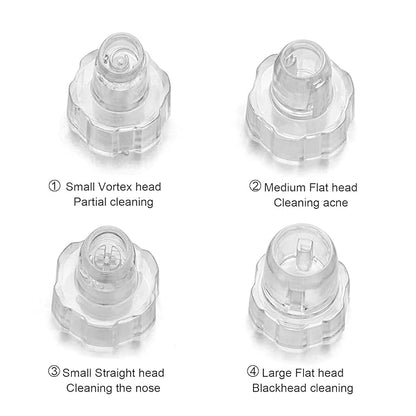 ① Small Vortex head
Partial cleaning

② Medium Flat head
Cleaning acne

③ Small Straight head
Cleaning the nose

④ Large Flat head
Blackhead cleaning