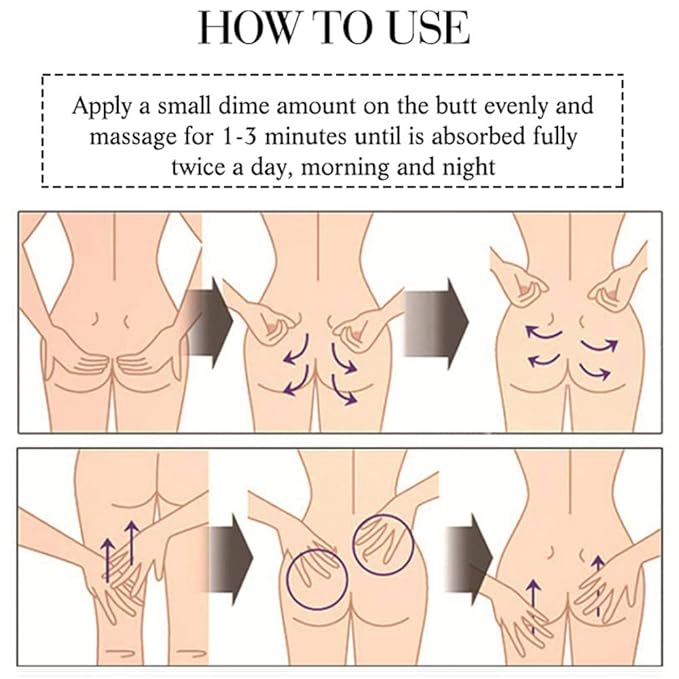 HOW TO USE

Apply a small dime amount on the butt evenly and massage for 1-3 minutes until is absorbed fully twice a day, morning and night