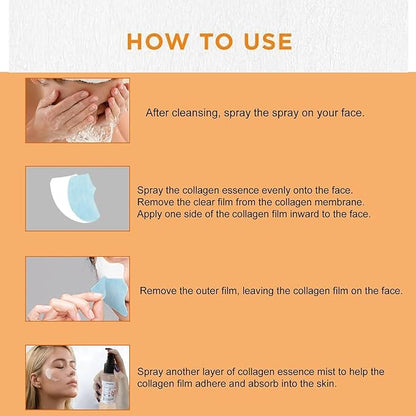 HOW TO USE

After cleansing, spray the spray on your face.

Spray the collagen essence evenly onto the face.
Remove the clear film from the collagen membrane.
Apply one side of the collagen film inward to the face.

Remove the outer film, leaving the collagen film on the face.

Spray another layer of collagen essence mist to help the collagen film adhere and absorb into the skin.