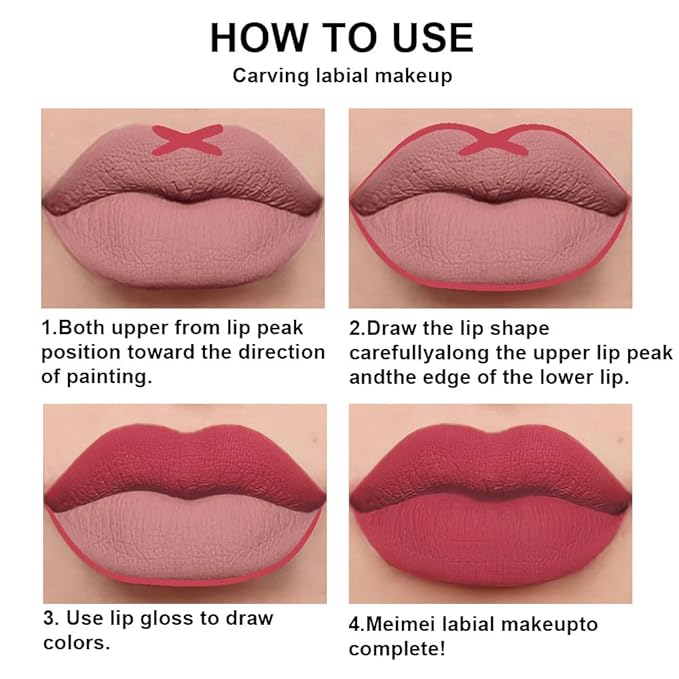 HOW TO USE

Carving labial makeup

1.Both upper from lip peak position toward the direction of painting.

2.Draw the lip shape carefullyalong the upper lip peak andthe edge of the lower lip.

3. Use lip gloss to draw colors.

4.Meimei labial makeupto complete!