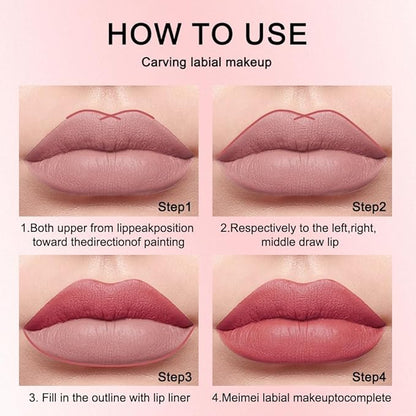 HOW TO USE

Carving labial makeup

Step1

1.Both upper from lippeakposition toward thedirectionof painting

Step2

2.Respectively to the left,right, middle draw lip

Step3

3. Fill in the outline with lip liner

Step4

4.Meimei labial makeuptocomplete