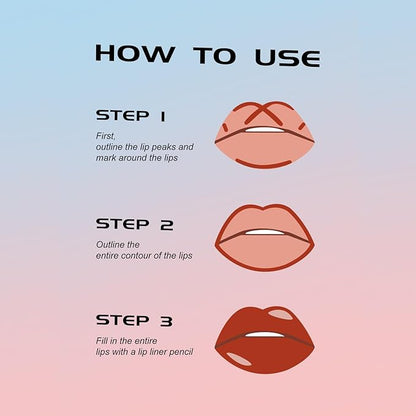 HOW TO USE

STEP 1

First,
outline the lip peaks and mark around the lips

STEP 2

Outline the
entire contour of the lips

STEP 3

Fill in the entire
lips with a lip liner pencil