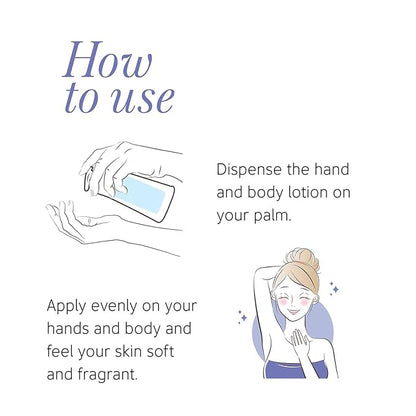 How to use

Dispense the hand and body lotion on your palm.

Apply evenly on your hands and body and feel your skin soft and fragrant.