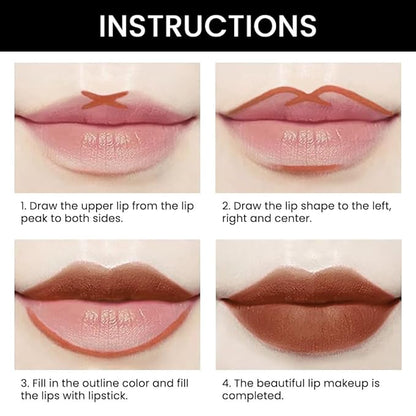 INSTRUCTIONS

1. Draw the upper lip from the lip peak to both sides.

2. Draw the lip shape to the left, right and center.

3. Fill in the outline color and fill the lips with lipstick.

4. The beautiful lip makeup is completed.