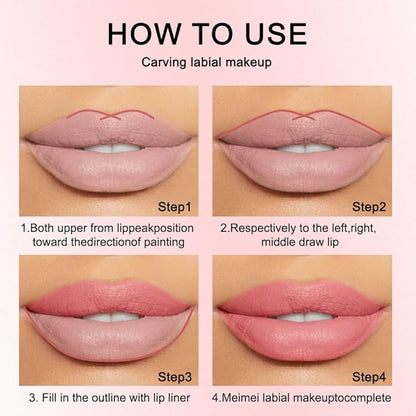 HOW TO USE

Carving labial makeup

Step1

1.Both upper from lippeakposition toward thedirectionof painting

Step2

2.Respectively to the left,right, middle draw lip

Step3

3. Fill in the outline with lip liner

Step4

4.Meimei labial makeuptocomplete