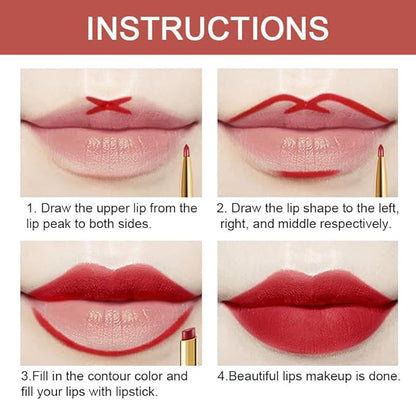 INSTRUCTIONS

1. Draw the upper lip from the lip peak to both sides.

2. Draw the lip shape to the left, right, and middle respectively.

3.Fill in the contour color and fill your lips with lipstick.

4.Beautiful lips makeup is done.