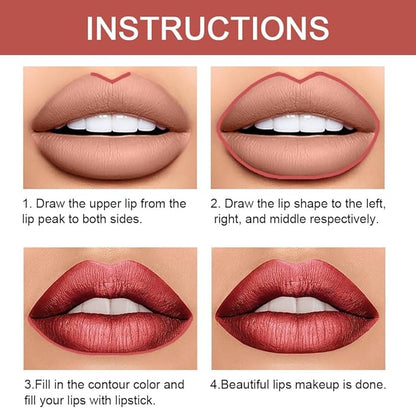 INSTRUCTIONS

1. Draw the upper lip from the lip peak to both sides.

2. Draw the lip shape to the left, right, and middle respectively.

3.Fill in the contour color and fill your lips with lipstick.

4.Beautiful lips makeup is done.