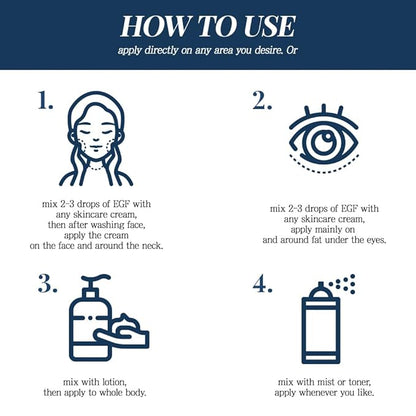 HOW TO USE
apply directly on any area you desire. Or

1.

mix 2-3 drops of EGF with any skincare cream, then after washing face, apply the cream on the face and around the neck.

2.

mix 2-3 drops of EGF with any skincare cream, apply mainly on and around fat under the eyes.

3.

mix with lotion, then apply to whole body.

4.

mix with mist or toner, apply whenever you like.