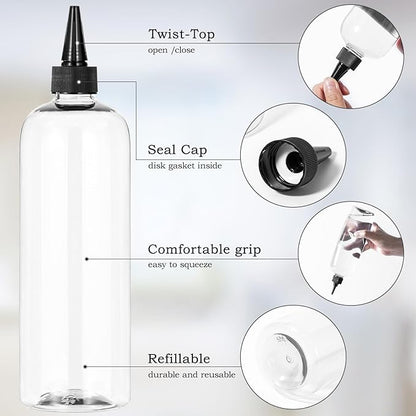 Twist-Top
open /close

Seal Cap
disk gasket inside

Comfortable grip
easy to squeeze

Refillable
durable and reusable