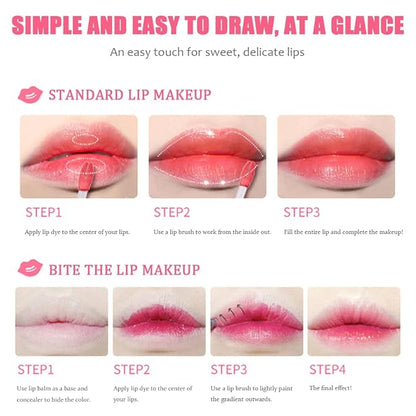 SIMPLE AND EASY TO DRAW, AT A GLANCE

An easy touch for sweet, delicate lips

STANDARD LIP MAKEUP

STEP1

Apply lip dye to the center of your lips.

STEP2

Use a lip brush to work from the inside out.

STEP3

Fill the entire lip and complete the makeup!

BITE THE LIP MAKEUP

STEP1

Use lip balm as a base and concealer to hide the color.

STEP2

Apply lip dye to the center of your lips.

STEP3

Use a lip brush to lightly paint the gradient outwards.

STEP4

The final effect!