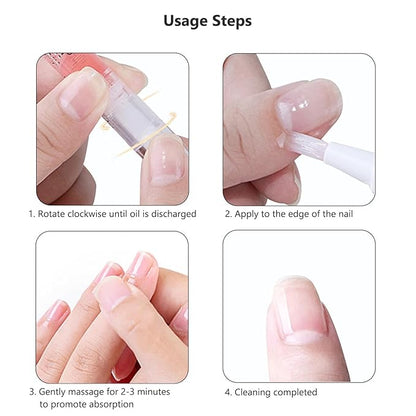 Usage Steps

1. Rotate clockwise until oil is discharged

2. Apply to the edge of the nail

3. Gently massage for 2-3 minutes to promote absorption

4. Cleaning completed