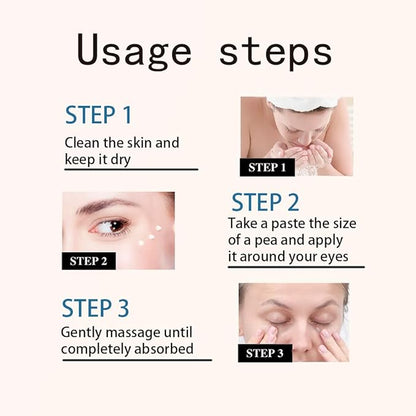 Usage steps

STEP 1
Clean the skin and keep it dry

STEP 1

STEP 2

STEP 2
Take a paste the size of a pea and apply it around your eyes

STEP 3
Gently massage until completely absorbed

STEP 3