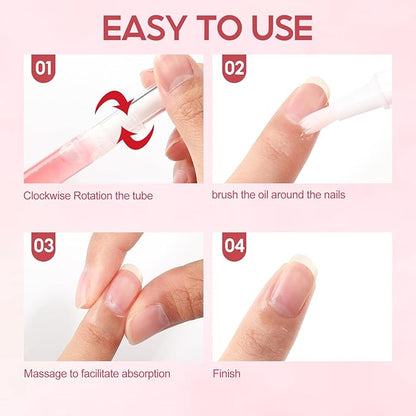 EASY TO USE

01

Clockwise Rotation the tube

02

brush the oil around the nails

03

Massage to facilitate absorption

04

Finish