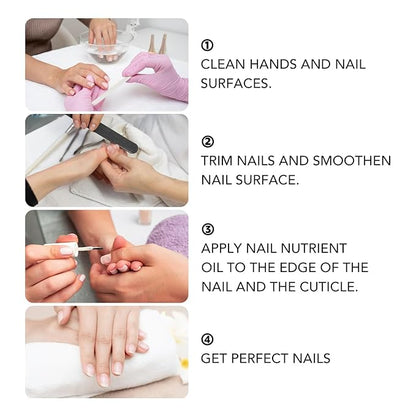 ①
CLEAN HANDS AND NAIL SURFACES.

②
TRIM NAILS AND SMOOTHEN NAIL SURFACE.

③
APPLY NAIL NUTRIENT OIL TO THE EDGE OF THE NAIL AND THE CUTICLE.

④
GET PERFECT NAILS